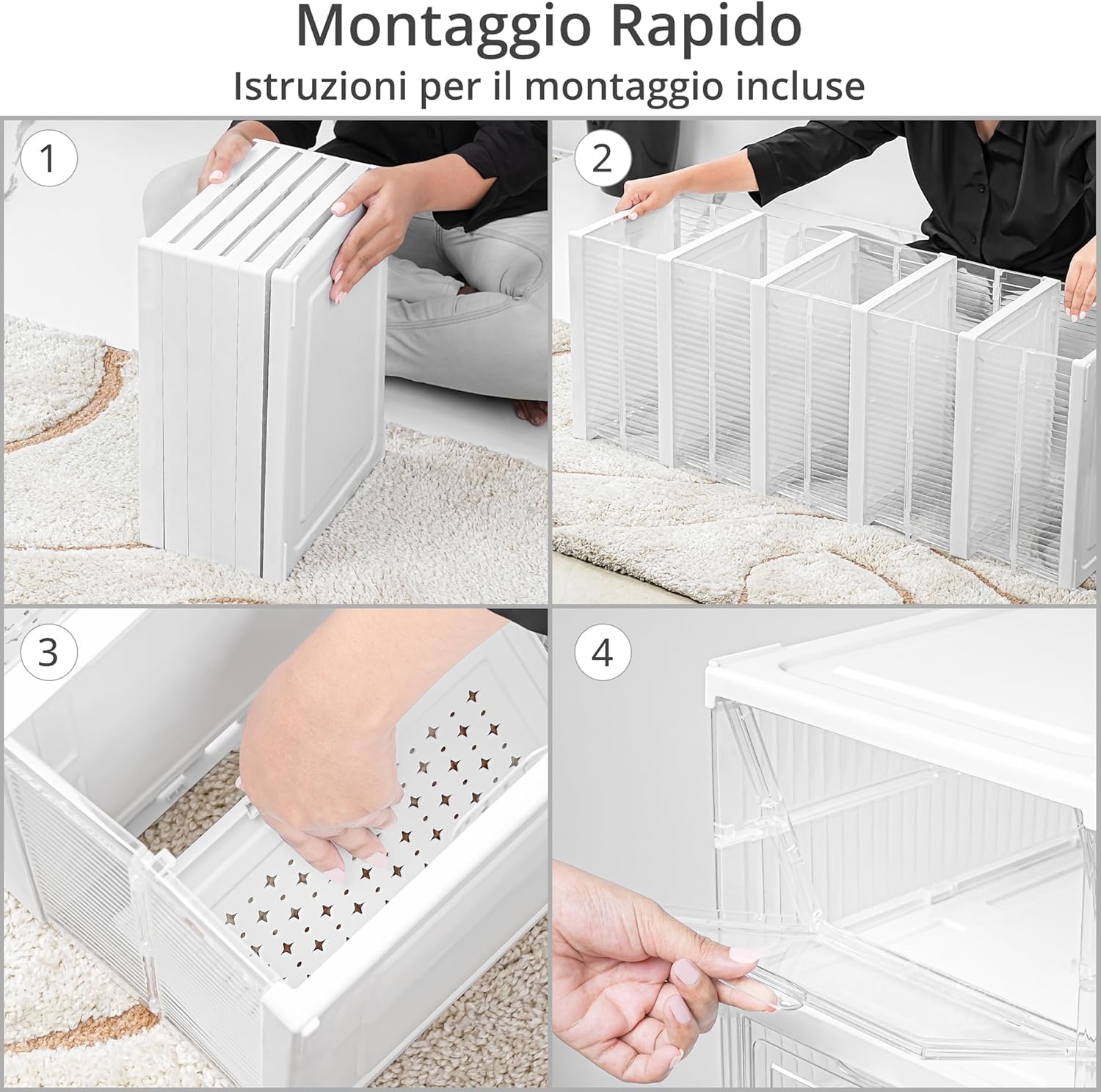 Montaggio Rapido
Istruzioni per il montaggio incluse

1

2

3

4